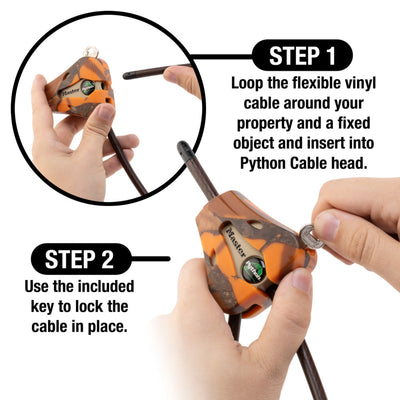 Master

Python

STEP 1

Loop the flexible vinyl cable around your property and a fixed object and insert into Python Cable head.

Master

Python

STEP 2

Use the included key to lock the cable in place.