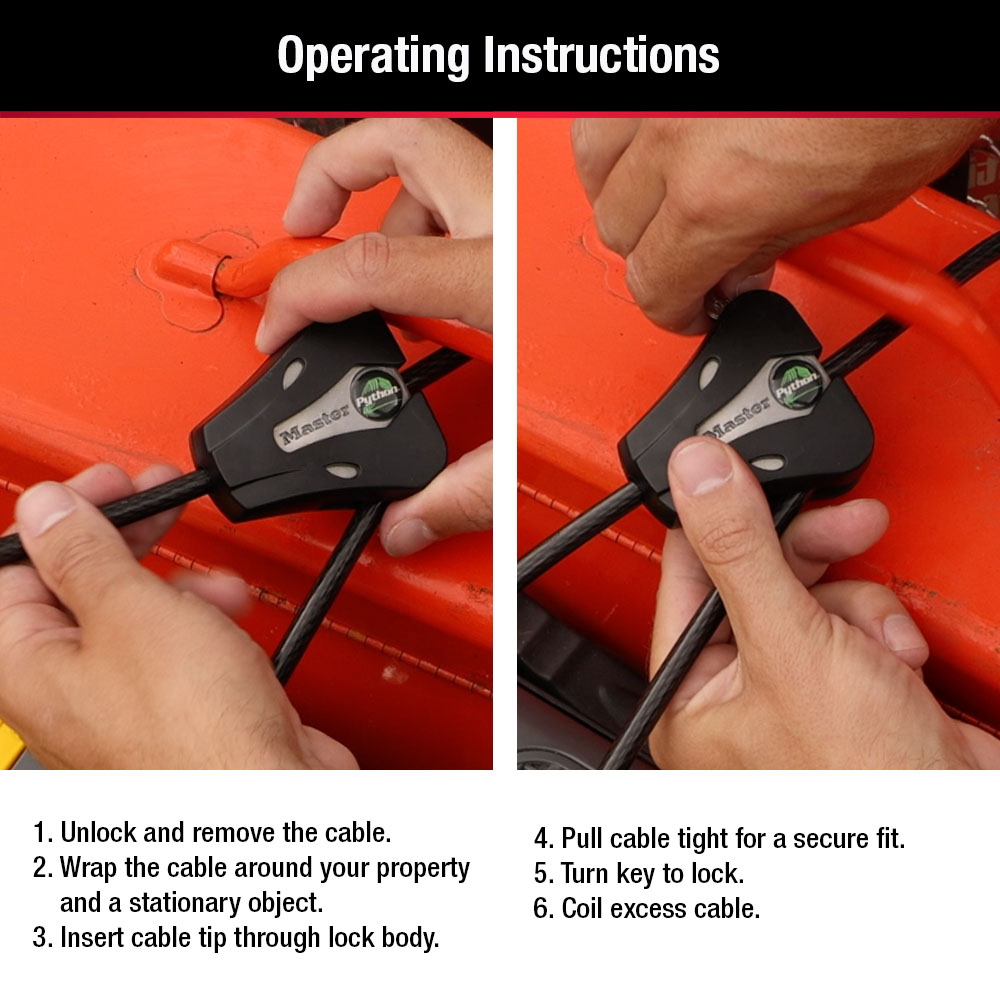 Operating Instructions

Master Python

Master Python

1. Unlock and remove the cable.
2. Wrap the cable around your property and a stationary object.
3. Insert cable tip through lock body.

4. Pull cable tight for a secure fit.
5. Turn key to lock.
6. Coil excess cable.